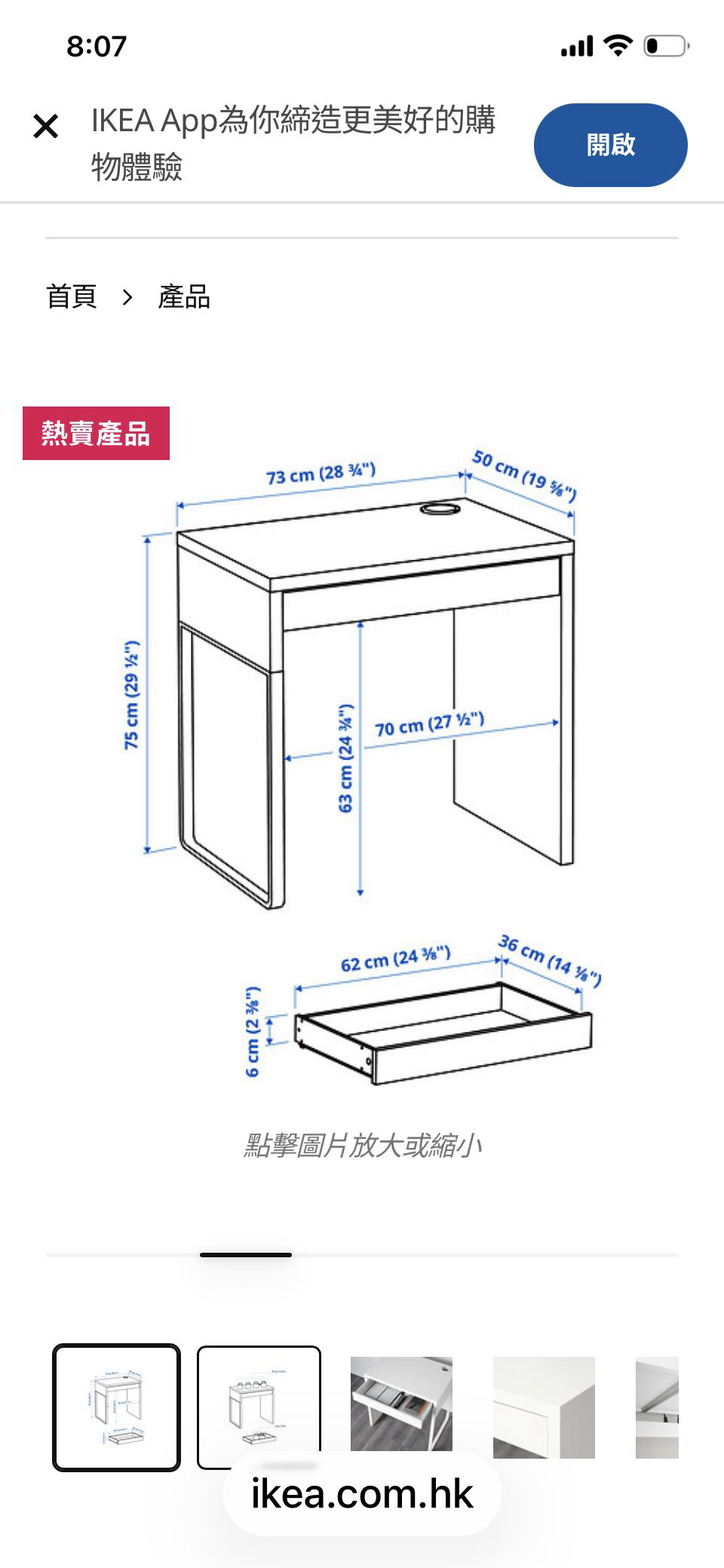 8:07

IKEA App為你締造更美好的購物體驗

開啟

首頁 > 產品

熱賣產品

73 cm (28 ¾")

50 cm (19 ⅝")

75 cm (29 ½")

63 cm (24 ¾")

70 cm (27 ½")

62 cm (24 ⅜")

36 cm (14 ⅛")

6 cm (2 ⅜")

點擊圖片放大或縮小

ikea.com.hk