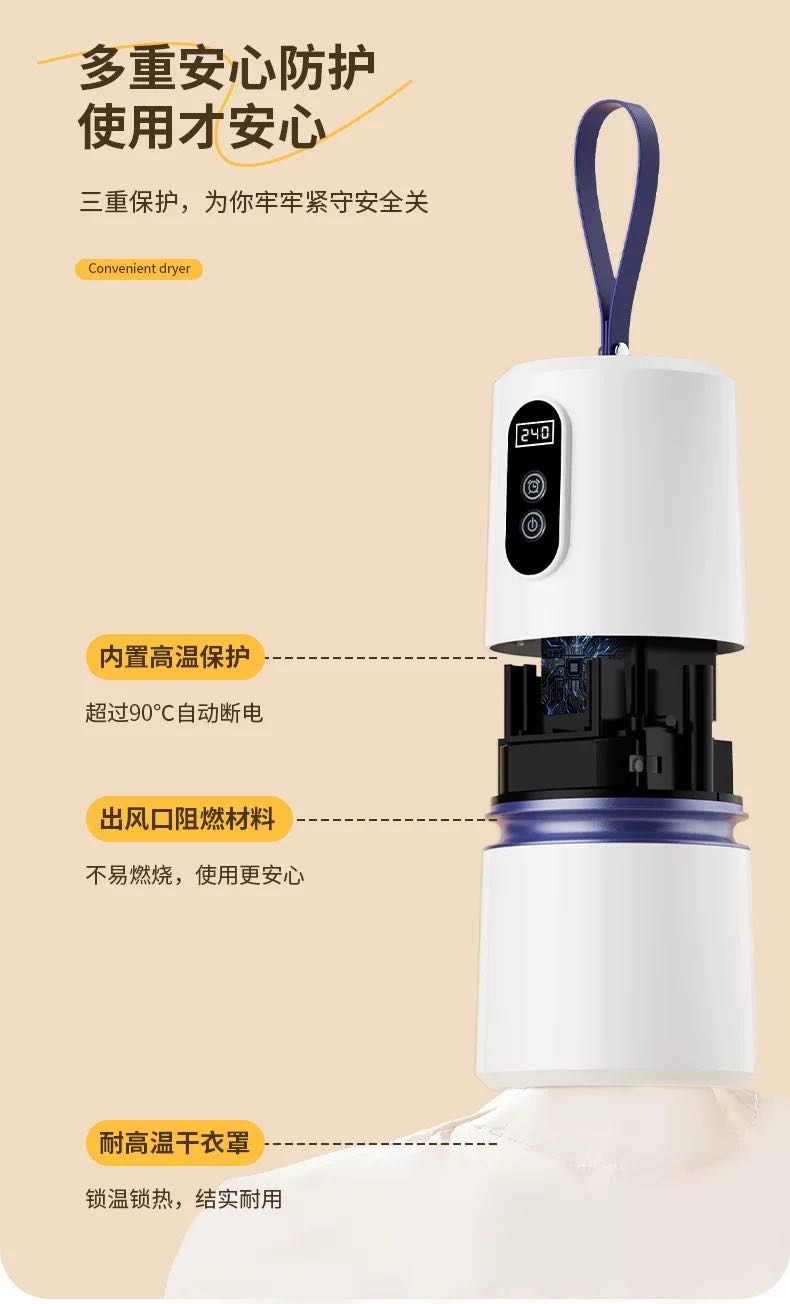 多重安心防护
使用才安心

三重保护，为你牢牢紧守安全关

Convenient dryer

240

内置高温保护

超过90°C自动断电

出风口阻燃材料

不易燃烧，使用更安心

耐高温干衣罩

锁温锁热，结实耐用