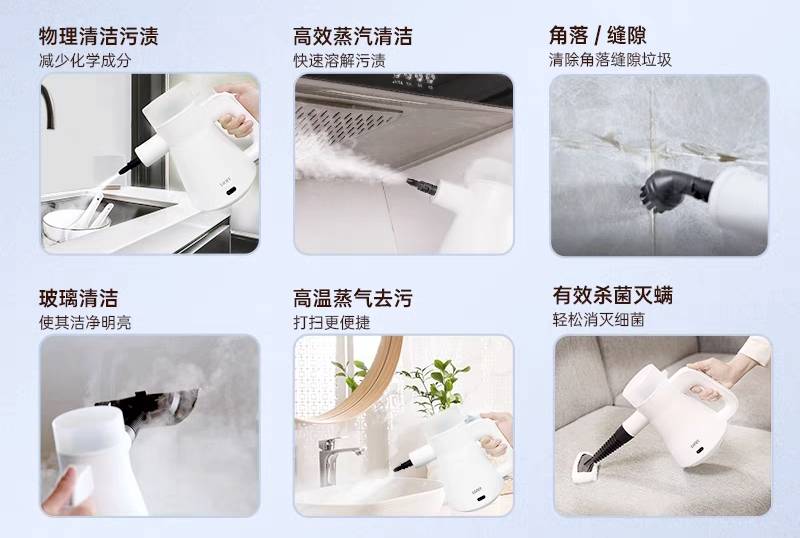 物理清洁污渍
减少化学成分

高效蒸汽清洁
快速溶解污渍

角落 / 缝隙
清除角落缝隙垃圾

玻璃清洁
使其洁净明亮

高温蒸气去污
打扫更便捷

有效杀菌灭螨
轻松消灭细菌