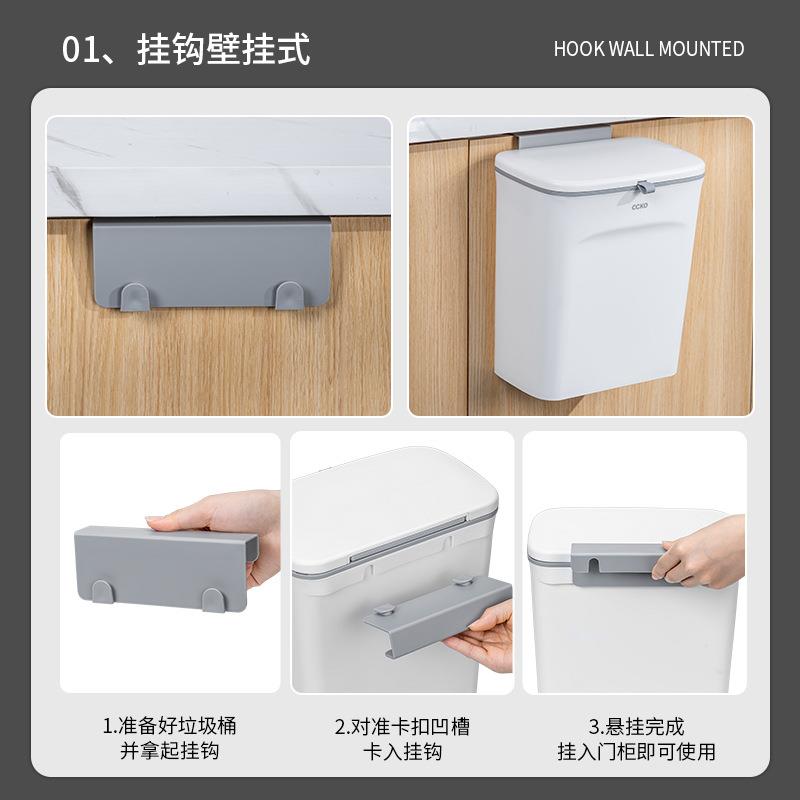 01、挂钩壁挂式

HOOK WALL MOUNTED

CCKO

1.准备好垃圾桶
并拿起挂钩

2.对准卡扣凹槽
卡入挂钩

3.悬挂完成
挂入门柜即可使用