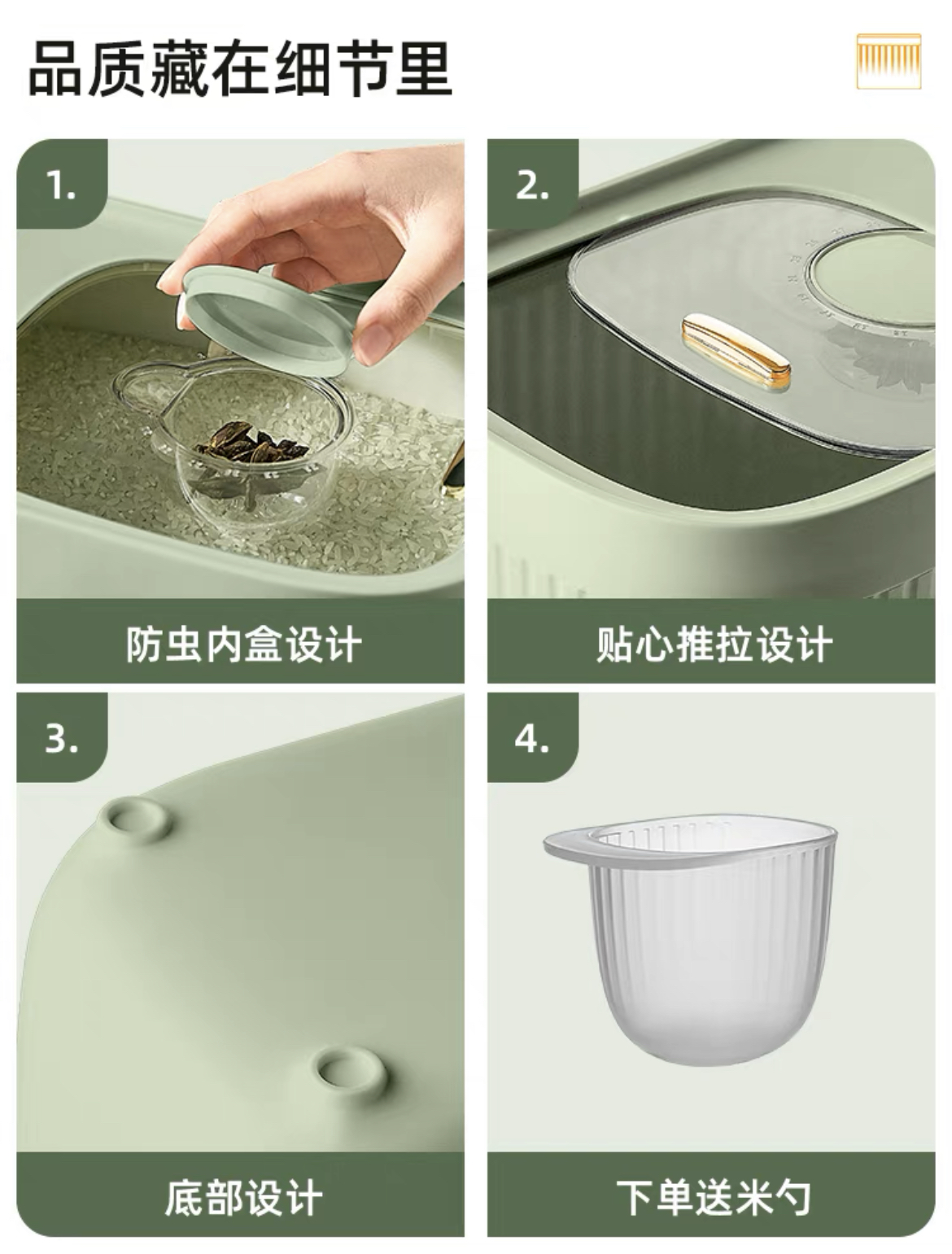 品质藏在细节里

1.

防虫内盒设计

2.

贴心推拉设计

3.

底部设计

4.

下单送米勺