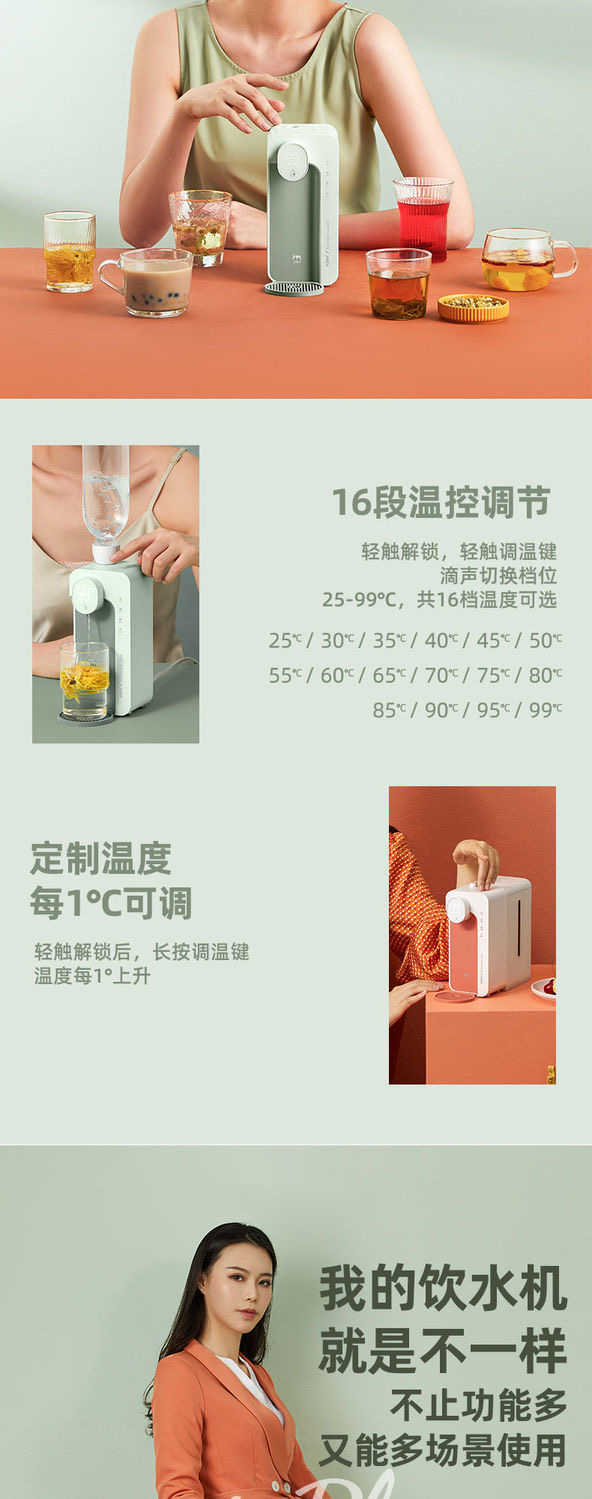 16段温控调节

轻触解锁，轻触调温键
滴声切换档位
25-99℃，共16档温度可选

25℃ / 30℃ / 35℃ / 40℃ / 45℃ / 50℃
55℃ / 60℃ / 65℃ / 70℃ / 75℃ / 80℃
85℃ / 90℃ / 95℃ / 99℃

定制温度
每1℃可调

轻触解锁后，长按调温键
温度每1°上升

我的饮水机
就是不一样
不止功能多
又能多场景使用