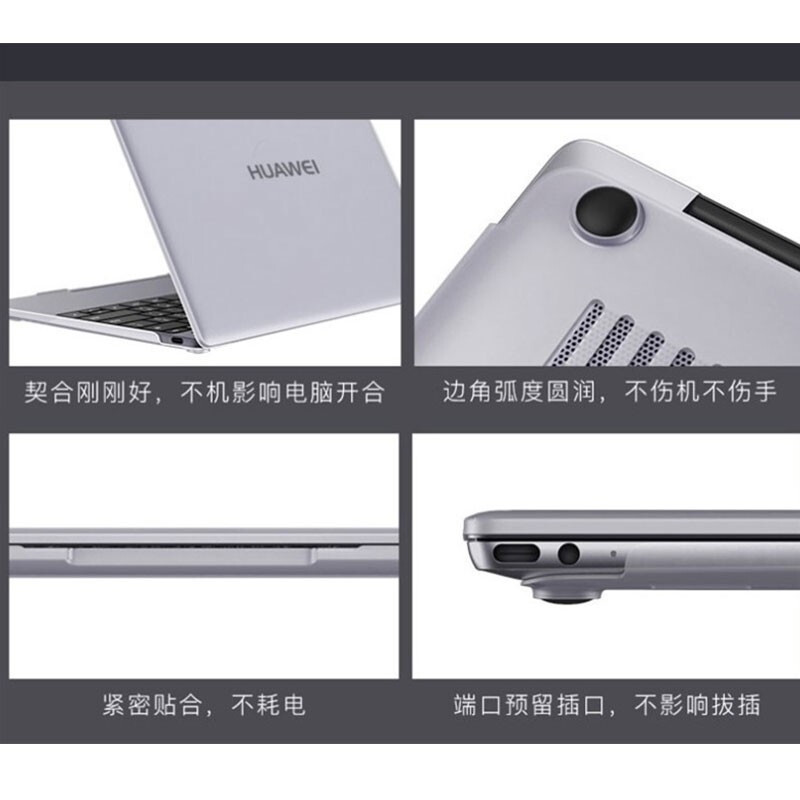 HUAWEI

契合刚刚好，不机影响电脑开合

边角弧度圆润，不伤机不伤手

紧密贴合，不耗电

端口预留插口，不影响拔插